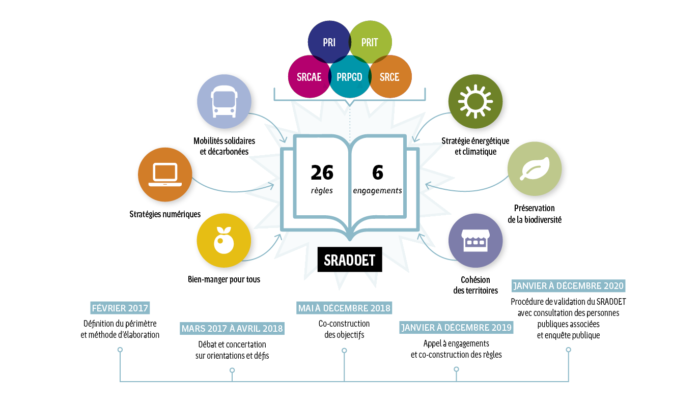 PRI
PRIT
SRCAE
PRPGD
SRCE

Mobilités solidaires et décarbonées

Stratégies numériques

Bien-manger pour tous

26
règles

6
engagements

SRADDET

Stratégie énergétique et climatique

Préservation de la biodiversité

Cohésion des territoires

FÉVRIER 2017
Définition du périmètre et méthode d'élaboration

MARS 2017 À AVRIL 2018
Débat et concertation sur orientations et défis

MAI À DÉCEMBRE 2018
Co-construction des objectifs

JANVIER À DÉCEMBRE 2019
Appel à engagements et co-construction des règles

JANVIER À DÉCEMBRE 2020
Procédure de validation du SRADDET avec consultation des personnes publiques associées et enquête publique